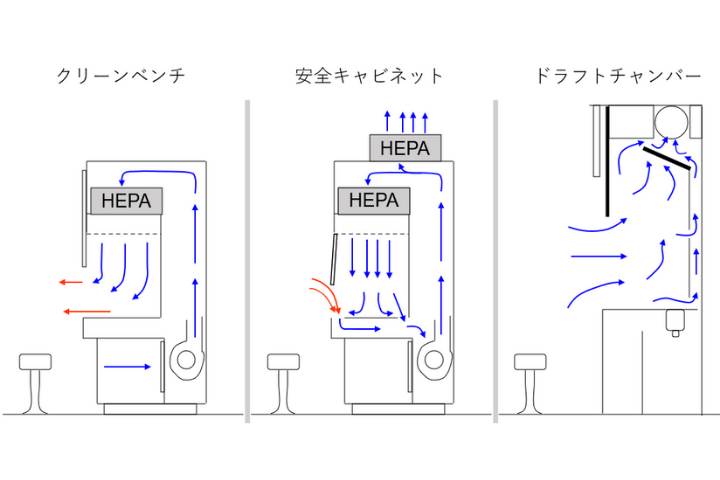 クリーンベンチ

HEPA

安全キャビネット

HEPA

HEPA

ドラフトチャンバー