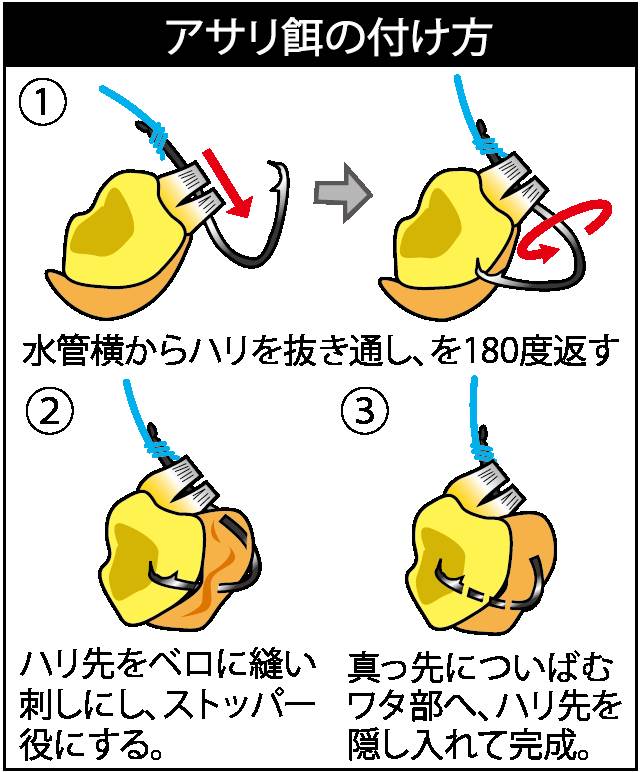 アサリ餌の付け方

①

水管横からハリを抜き通し、を180度返す

②

ハリ先をベロに縫い刺しにし、ストッパー役にする。

③

真っ先についばむワタ部へ、ハリ先を隠し入れて完成。