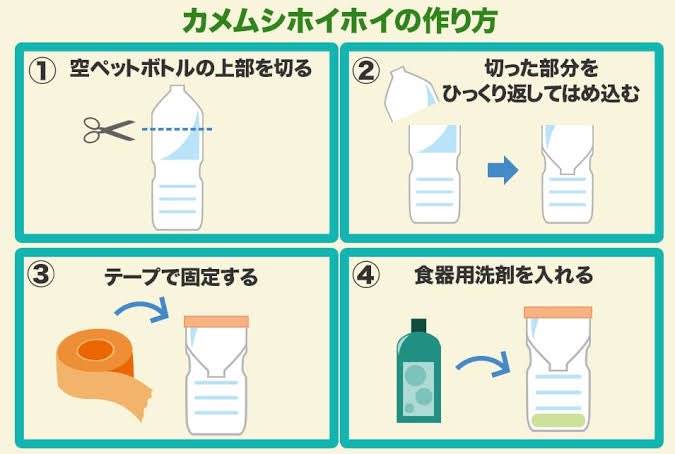 カメムシホイホイの作り方

① 空ペットボトルの上部を切る

② 切った部分をひっくり返してはめ込む

③ テープで固定する

④ 食器用洗剤を入れる