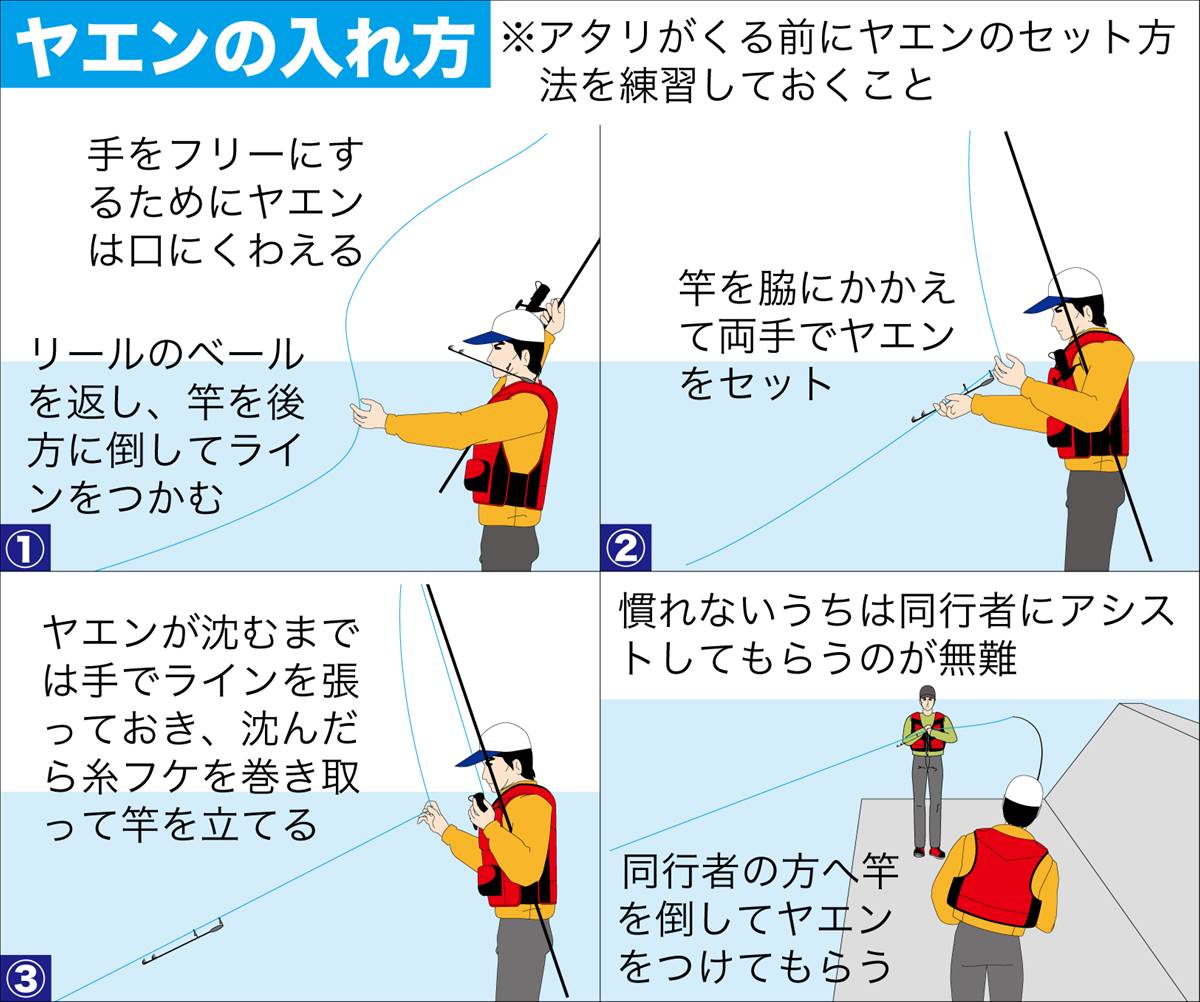 ヤエンの入れ方

※アタリがくる前にヤエンのセット方法を練習しておくこと

手をフリーにするためにヤエンは口にくわえる

リールのベールを返し、竿を後方に倒してラインをつかむ

①

竿を脇にかかえて両手でヤエンをセット

②

ヤエンが沈むまでは手でラインを張っておき、沈んだら糸フケを巻き取って竿を立てる

③

慣れないうちは同行者にアシストしてもらうのが無難

同行者の方へ竿を倒してヤエンをつけてもらう