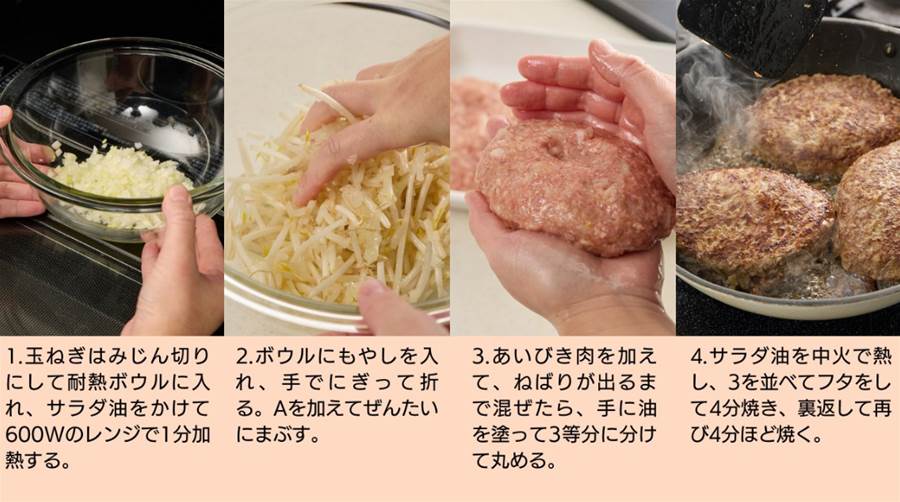 1.玉ねぎはみじん切りにして耐熱ボウルに入れ、サラダ油をかけて600Wのレンジで1分加熱する。

2.ボウルにもやしを入れ、手でにぎって折る。Aを加えてぜんたいにまぶす。

3.あいびき肉を加えて、ねばりが出るまで混ぜたら、手に油を塗って3等分に分けて丸める。

4.サラダ油を中火で熱し、3を並べてフタをして4分焼き、裏返して再び4分ほど焼く。